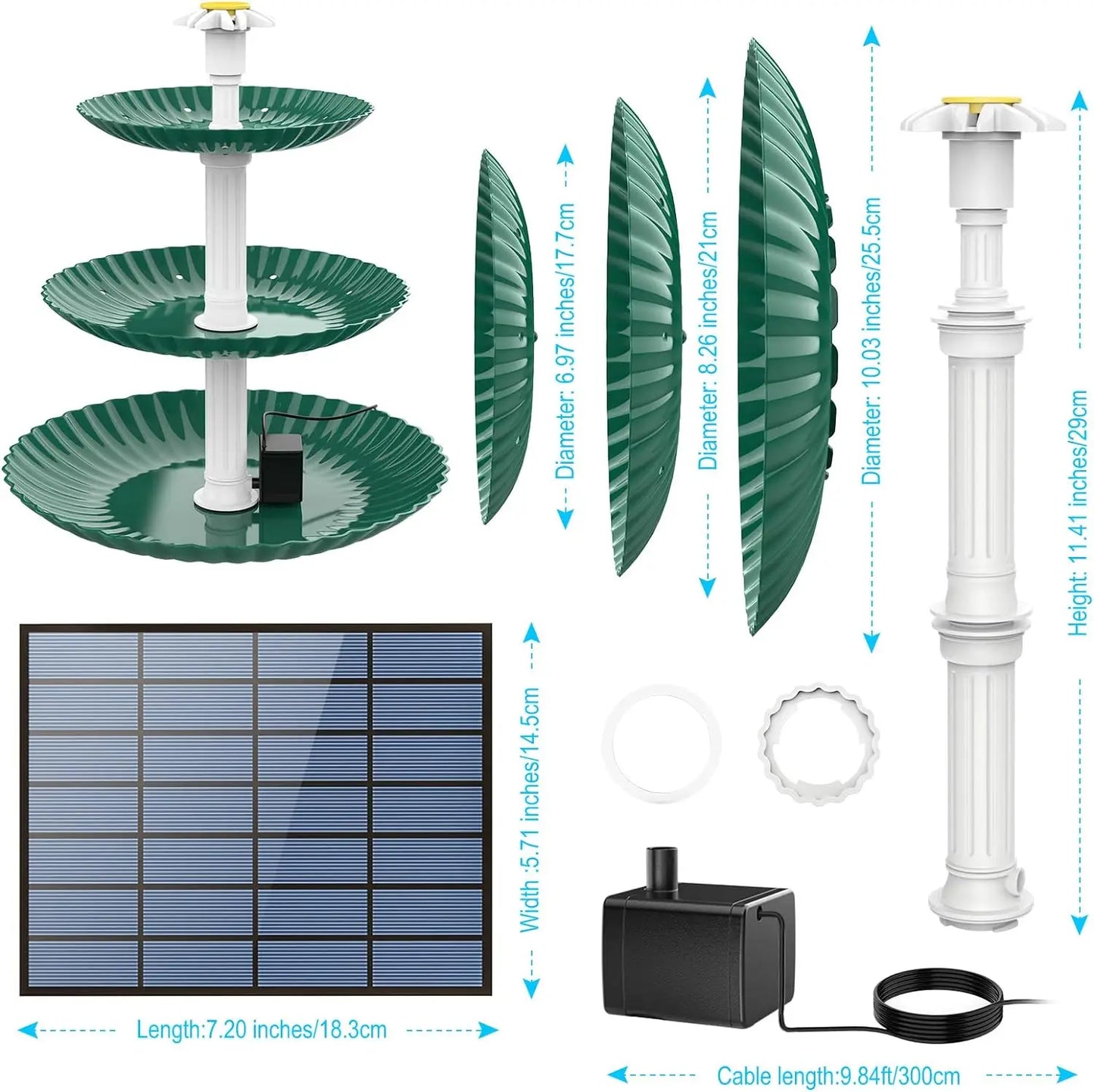 Diameter: 6.97 inches/17.7cm

Diameter: 8.26 inches/21cm

Diameter: 10.03 inches/25.5cm

Height: 11.41 inches/29cm

Width :5.71 inches/14.5cm

Length:7.20 inches/18.3cm

Cable length:9.84ft/300cm