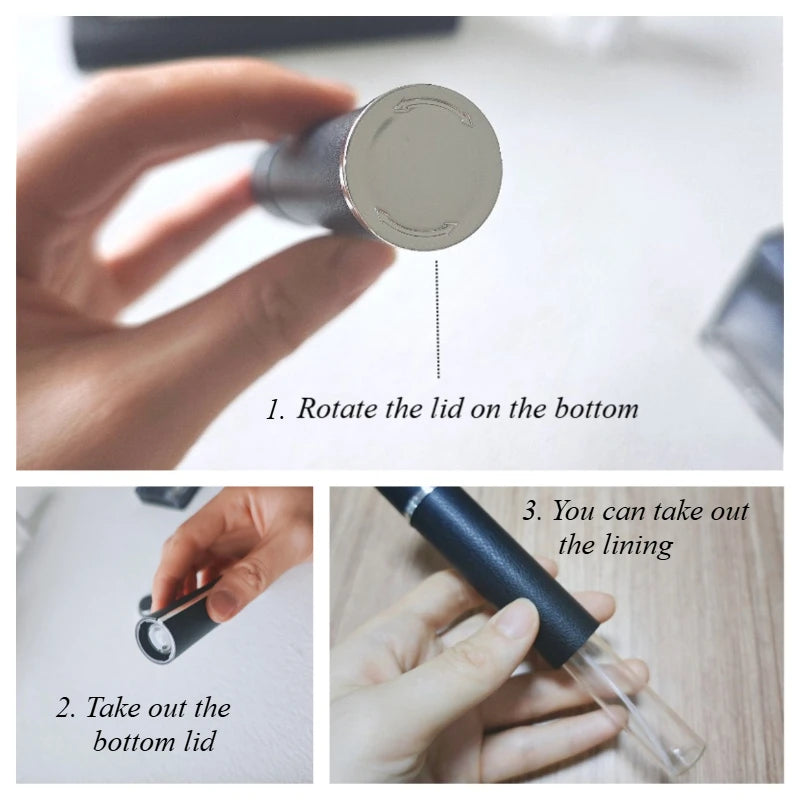 1. Rotate the lid on the bottom

2. Take out the bottom lid

3. You can take out the lining