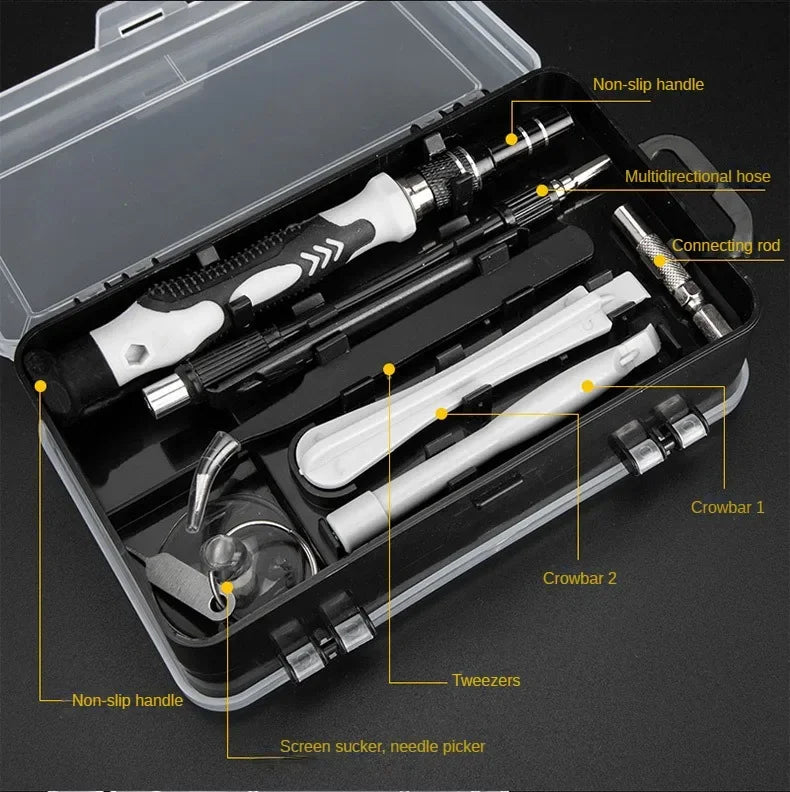 Non-slip handle

Multidirectional hose

Connecting rod

Crowbar 1

Crowbar 2

Tweezers

Non-slip handle

Screen sucker, needle picker