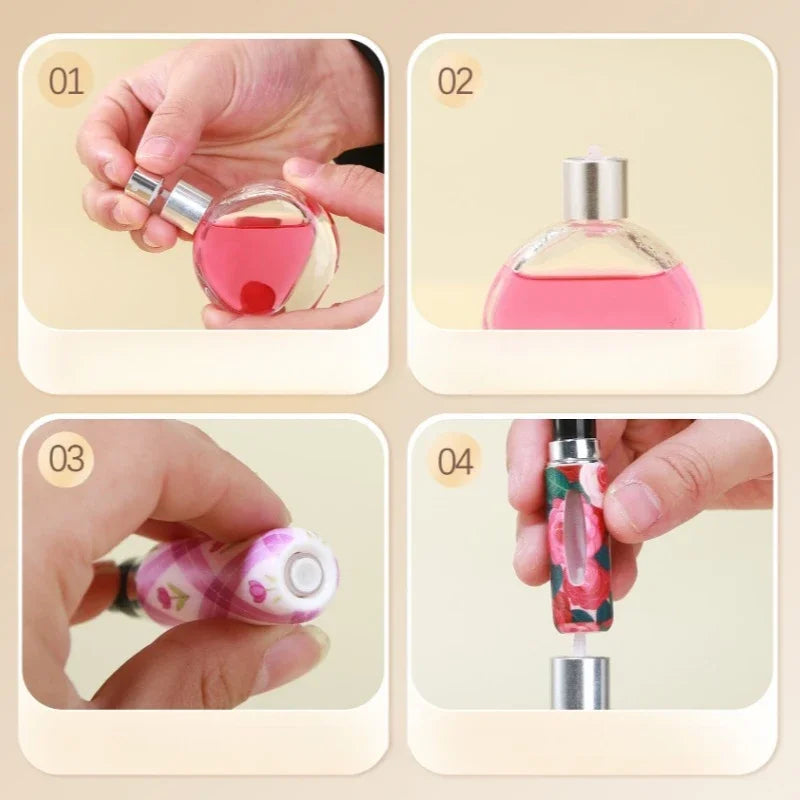 01

02

03

04