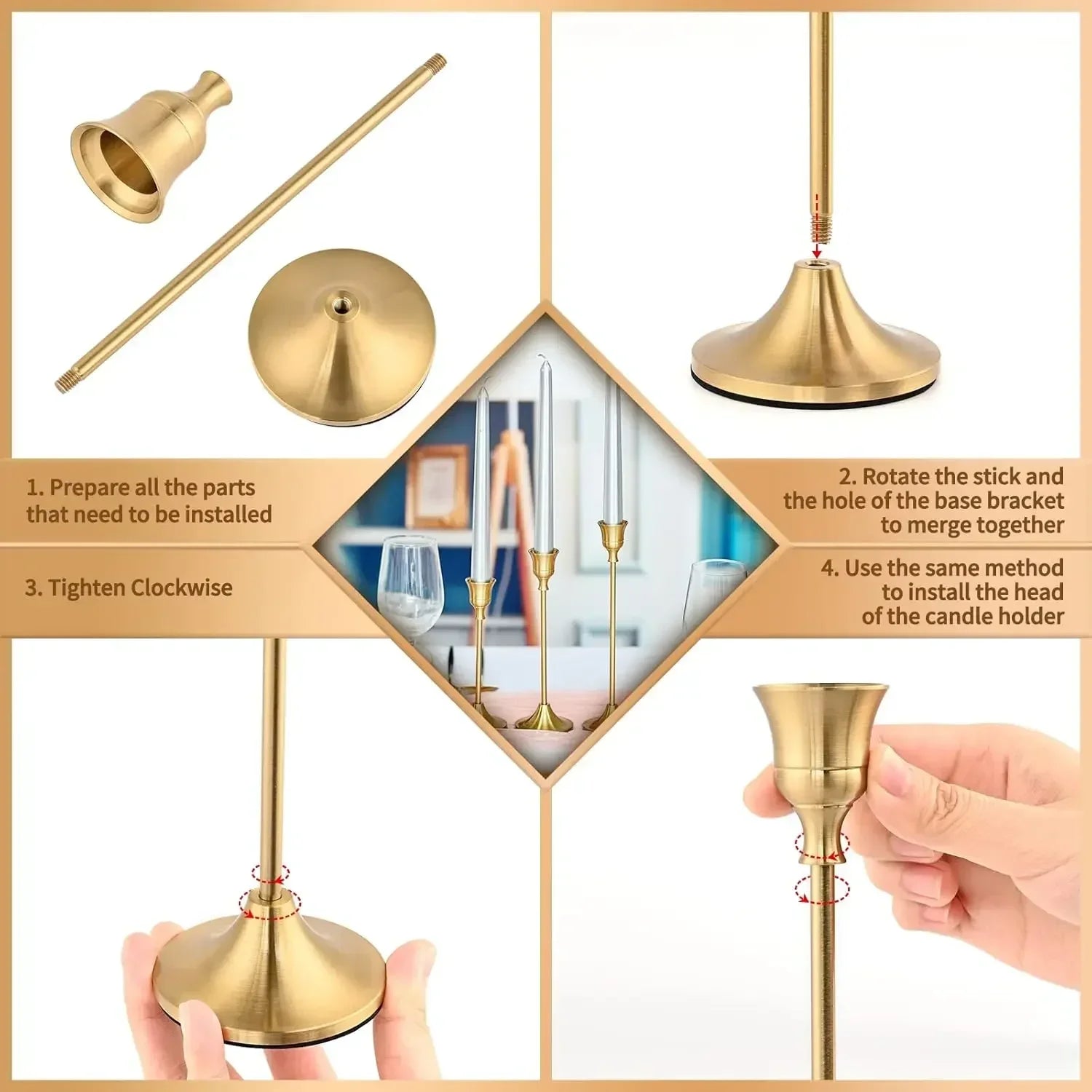 1. Prepare all the parts that need to be installed

2. Rotate the stick and the hole of the base bracket to merge together

3. Tighten Clockwise

4. Use the same method to install the head of the candle holder