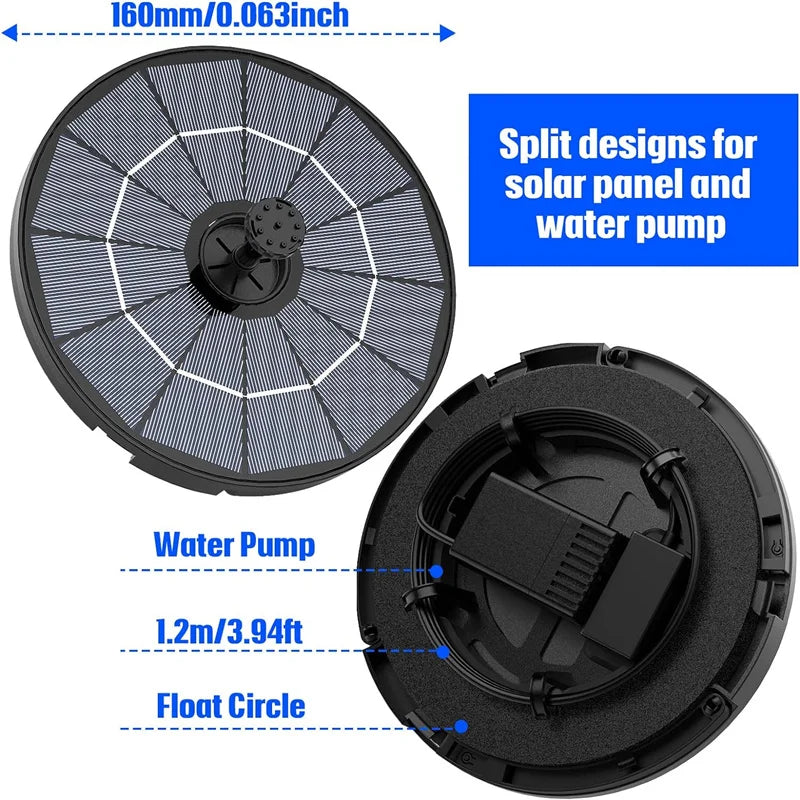 160mm/0.063inch

Split designs for solar panel and water pump

Water Pump

1.2m/3.94ft

Float Circle